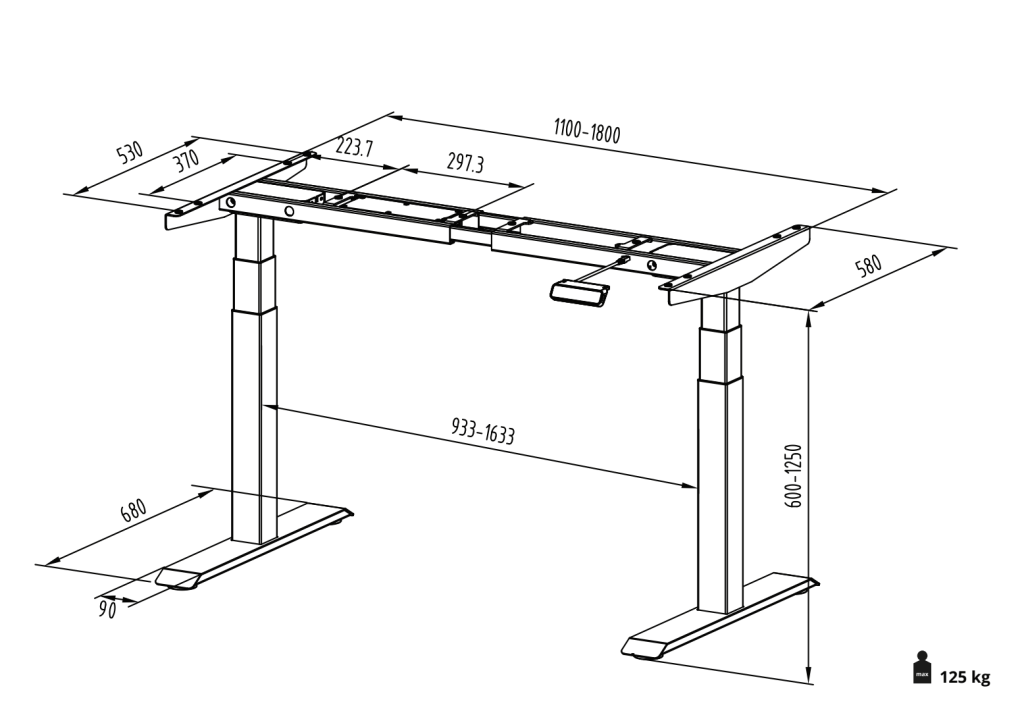 530
370
223.7
297.3
1100-1800
580
933-1633
600-1250
680
90
max
125 kg